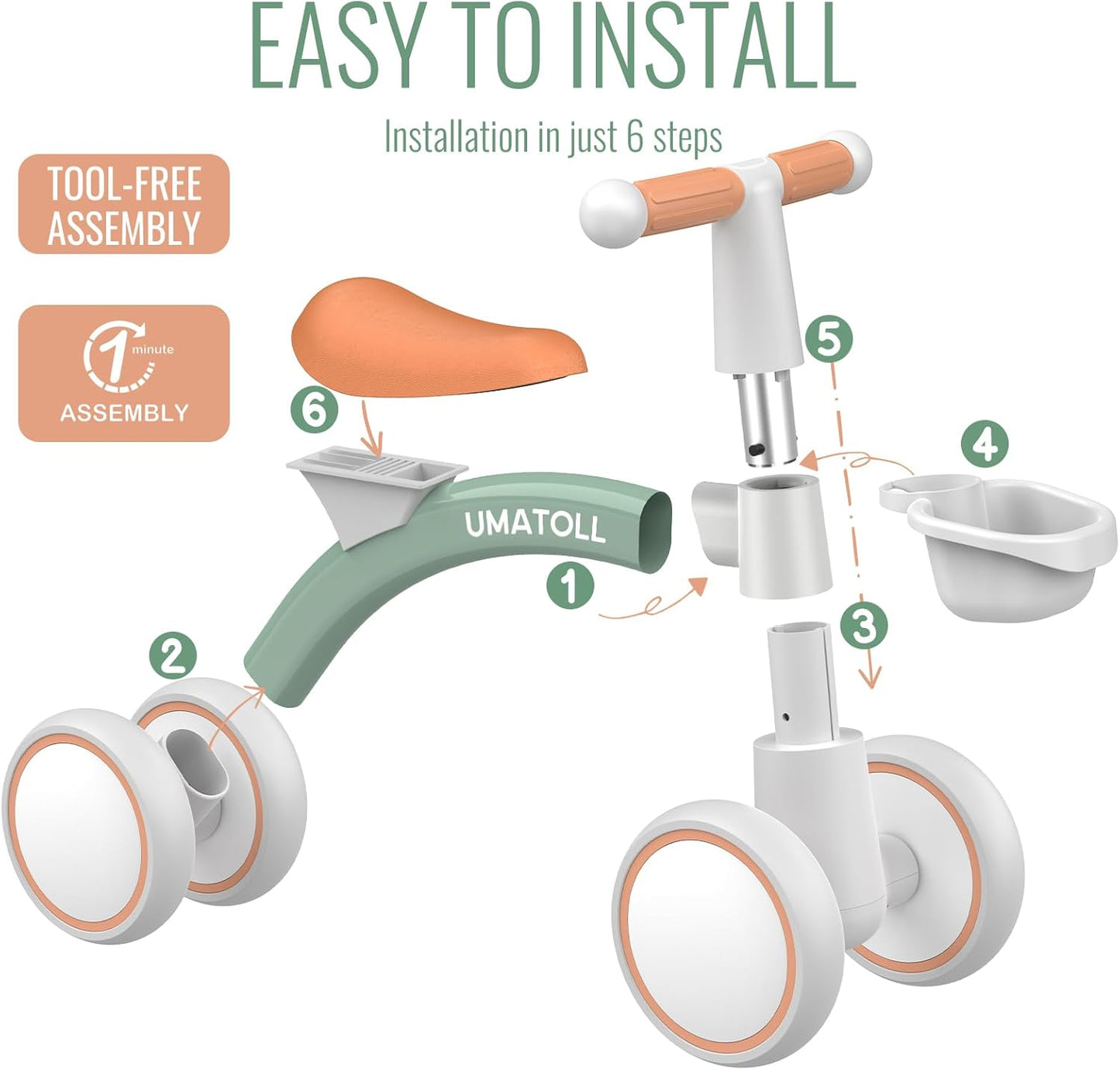 EASY TO INSTALL

Installation in just 6 steps

TOOL-FREE ASSEMBLY

1 minute ASSEMBLY

6

5

4

UMATOLL

1

3

2